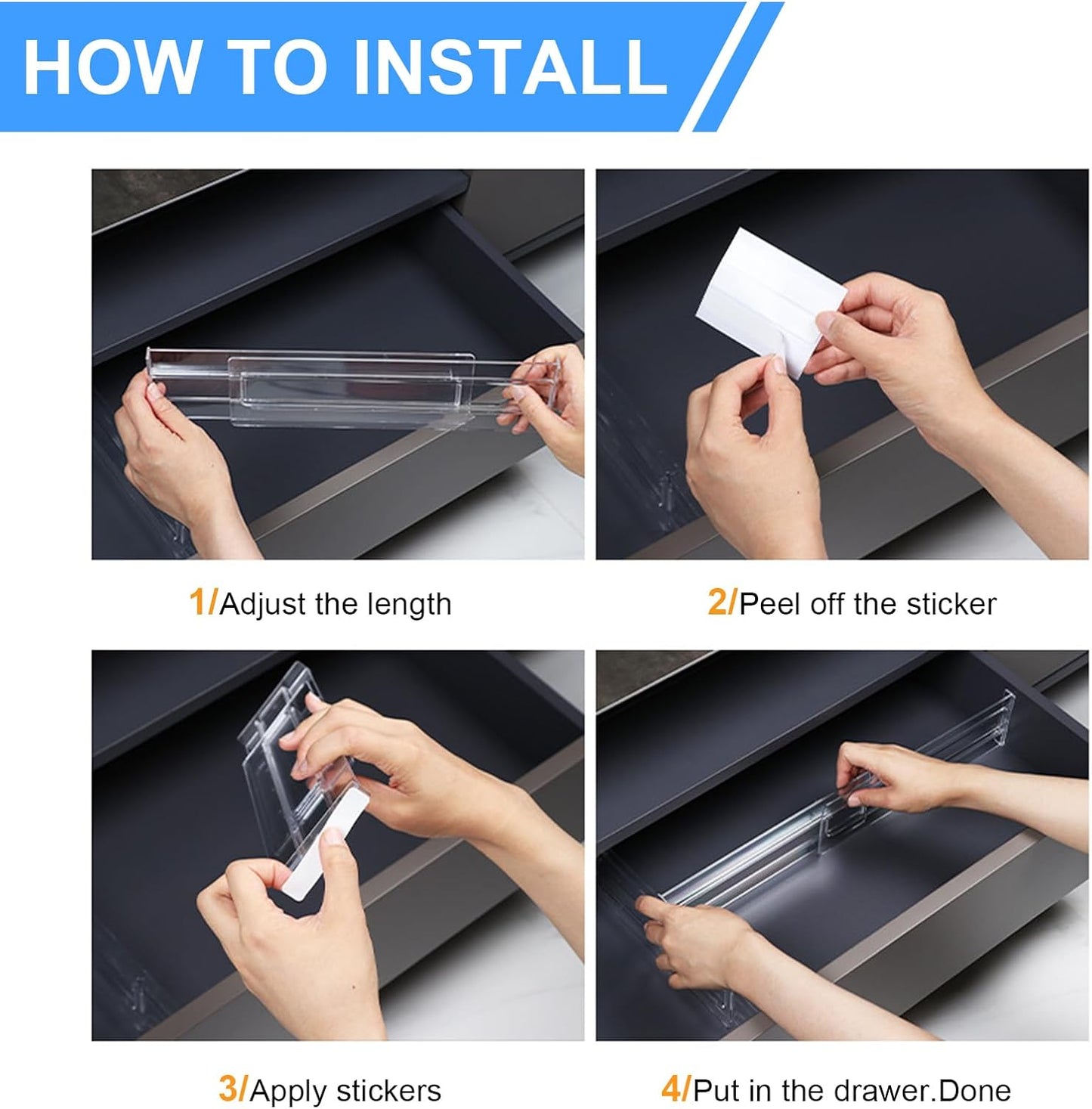 HOW TO INSTALL

1/Adjust the length

2/Peel off the sticker

3/Apply stickers

4/Put in the drawer.Done